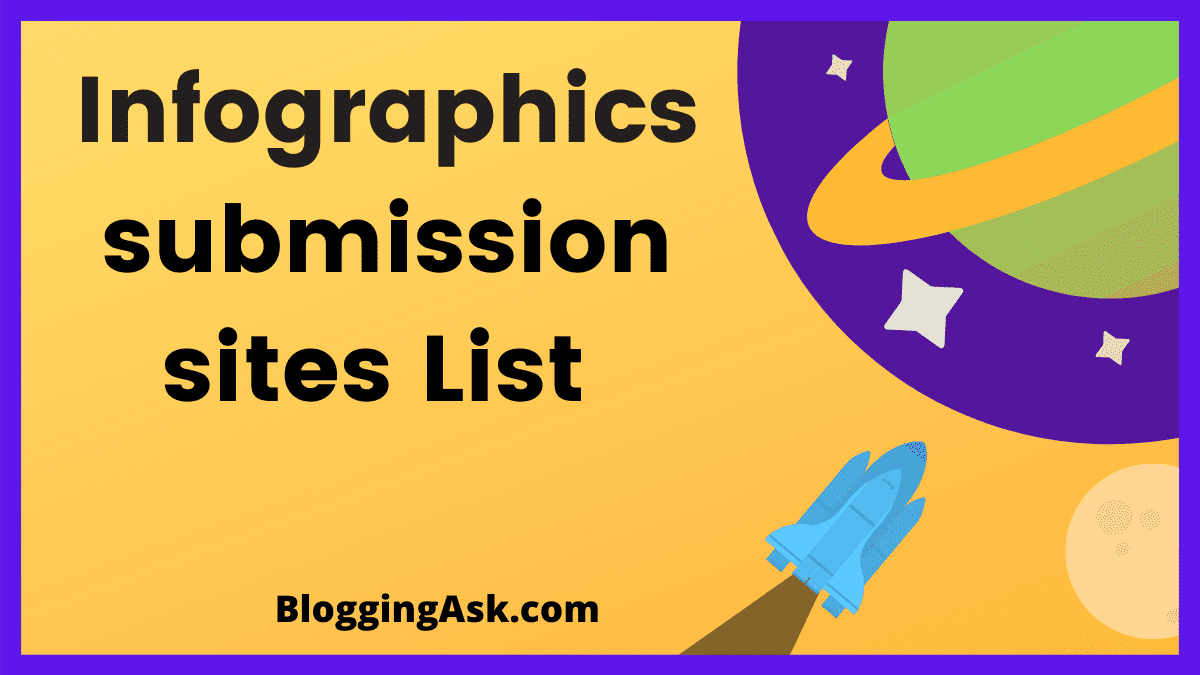 Infographics submission sites List

BloggingAsk.com